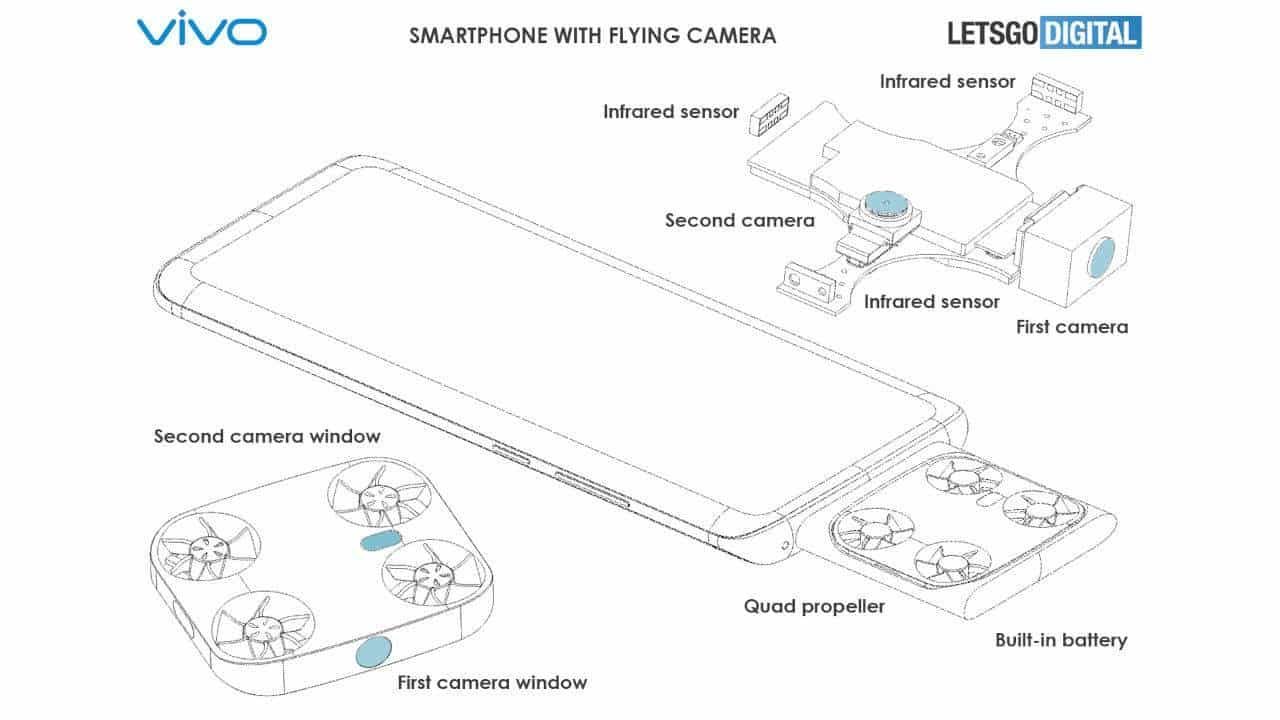 vivo

SMARTPHONE WITH FLYING CAMERA

LETSGO DIGITAL

Infrared sensor

Infrared sensor

Second camera

Infrared sensor

First camera

Second camera window

Quad propeller

Built-in battery

First camera window