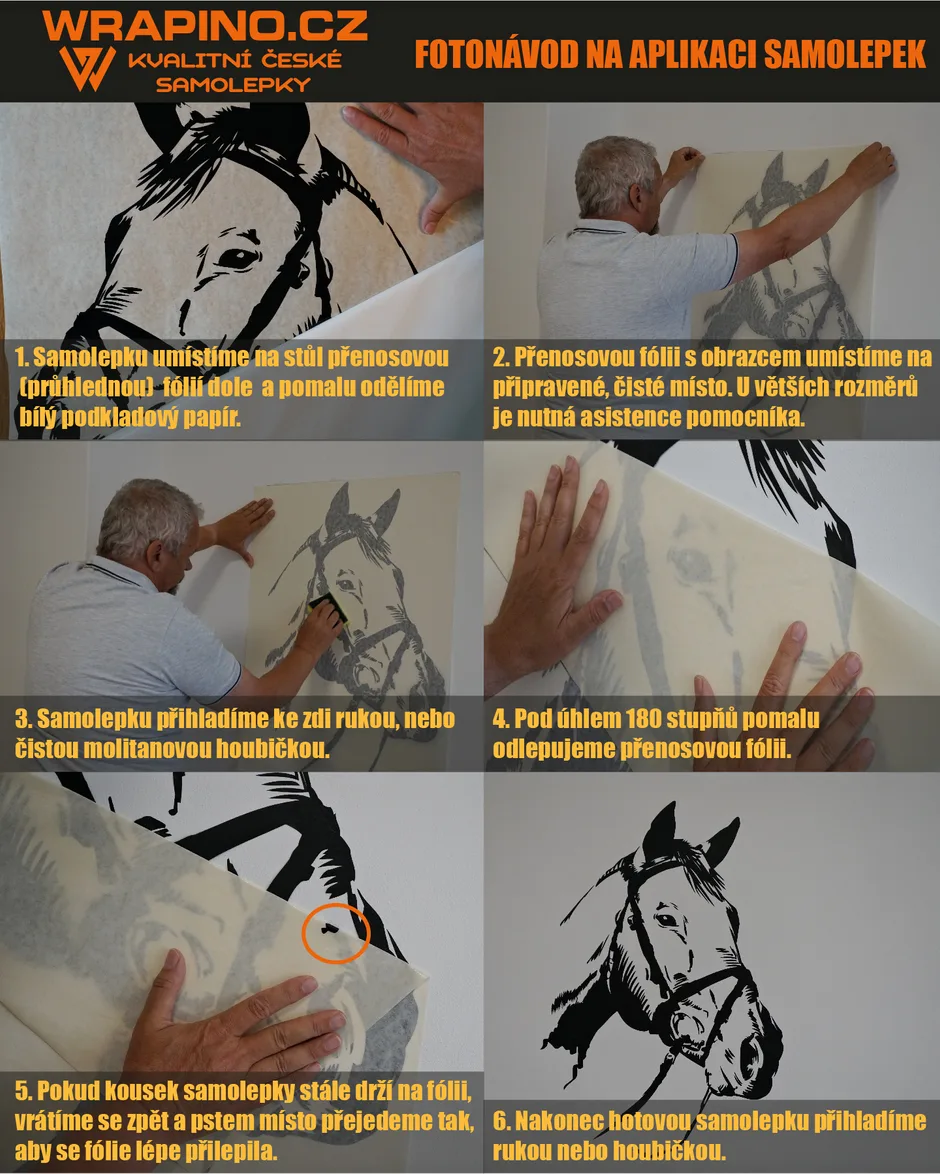 WRAPINO.CZ
KVALITNÍ ČESKÉ SAMOLEPKY

FOTONÁVOD NA APLIKACI SAMOLEPEK

1. Samolepku umístíme na stůl přenosovou (průhlednou) fólií dole a pomalu odělíme bílý podkladový papír.

2. Přenosovou fólii s obrazcem umístíme na připravené, čisté místo. U větších rozměrů je nutná asistence pomocníka.

3. Samolepku přihladíme ke zdi rukou, nebo čistou molitanovou houbičkou.

4. Pod úhlem 180 stupňů pomalu odlepujeme přenosovou fólii.

5. Pokud kousek samolepky stále drží na fólii, vrátíme se zpět a pstem místo přejedeme tak, aby se fólie lépe přilepila.

6. Nakonec hotovou samolepku přihladíme rukou nebo houbičkou.