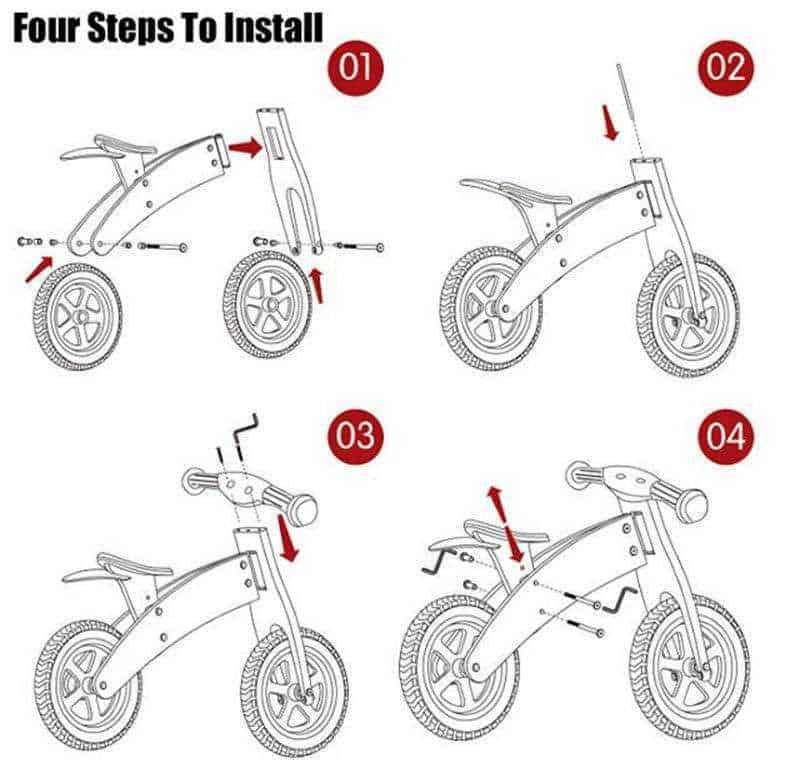 Four Steps To Install

01

02

03

04